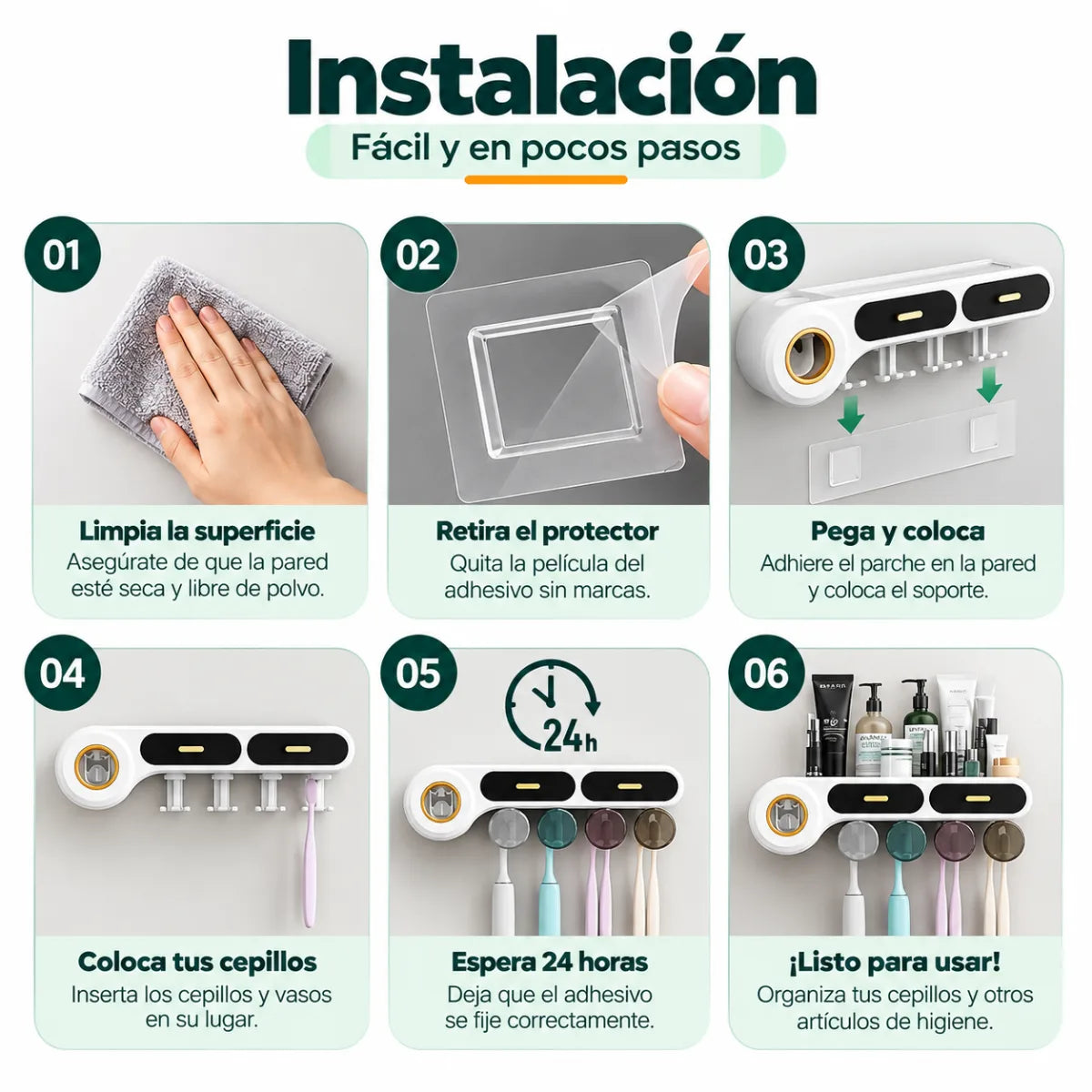 Instalación

Fácil y en pocos pasos

01

Limpia la superficie

Asegúrate de que la pared esté seca y libre de polvo.

02

Retira el protector

Quita la película del adhesivo sin marcas.

03

Pega y coloca

Adhiere el parche en la pared y coloca el soporte.

04

Coloca tus cepillos

Inserta los cepillos y vasos en su lugar.

05

24h

Espera 24 horas

Deja que el adhesivo se fije correctamente.

06

¡Listo para usar!

Organiza tus cepillos y otros artículos de higiene.