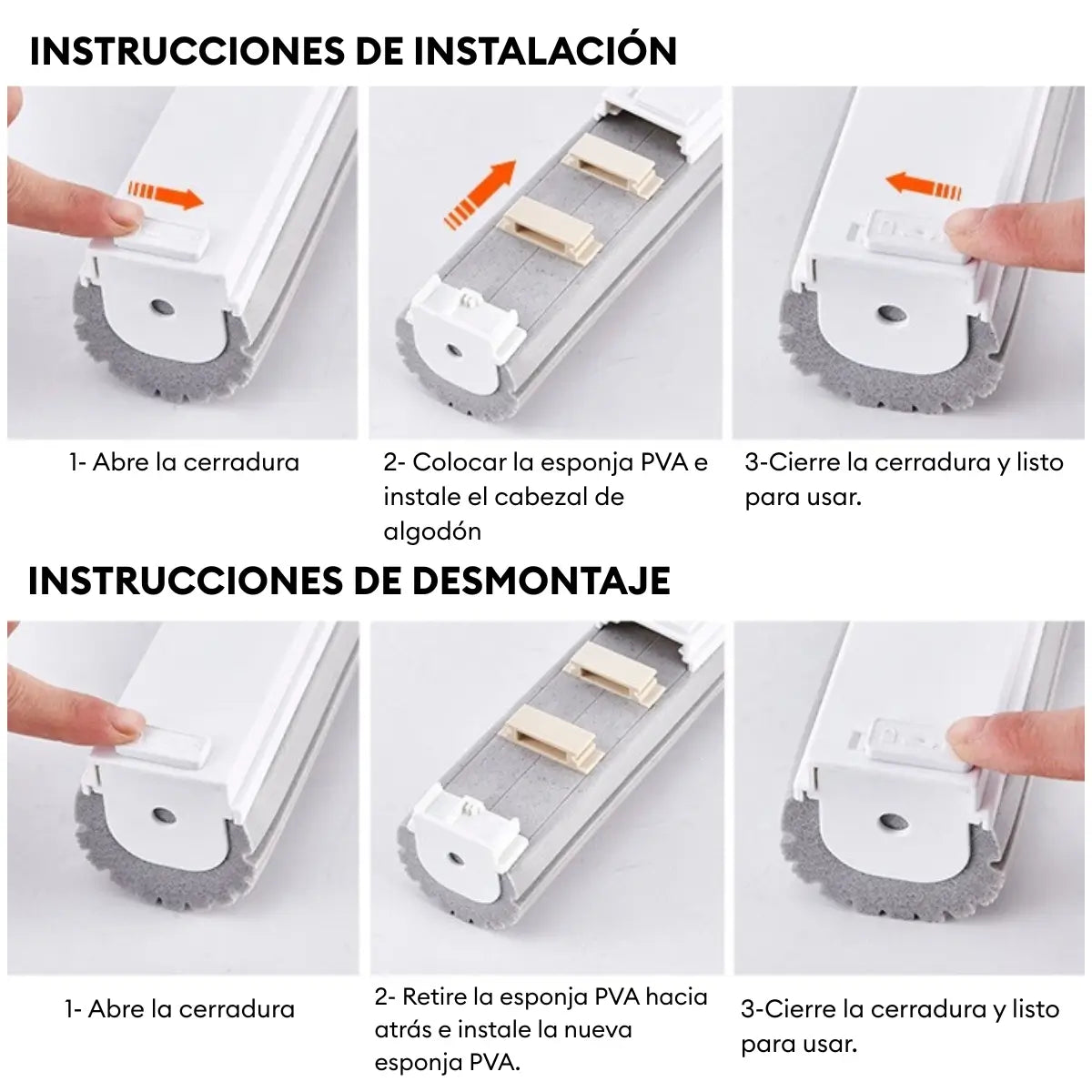 INSTRUCCIONES DE INSTALACIÓN

1- Abre la cerradura

2- Colocar la esponja PVA e instale el cabezal de algodón

3-Cierre la cerradura y listo para usar.

INSTRUCCIONES DE DESMONTAJE

1- Abre la cerradura

2- Retire la esponja PVA hacia atrás e instale la nueva esponja PVA.

3-Cierre la cerradura y listo para usar.