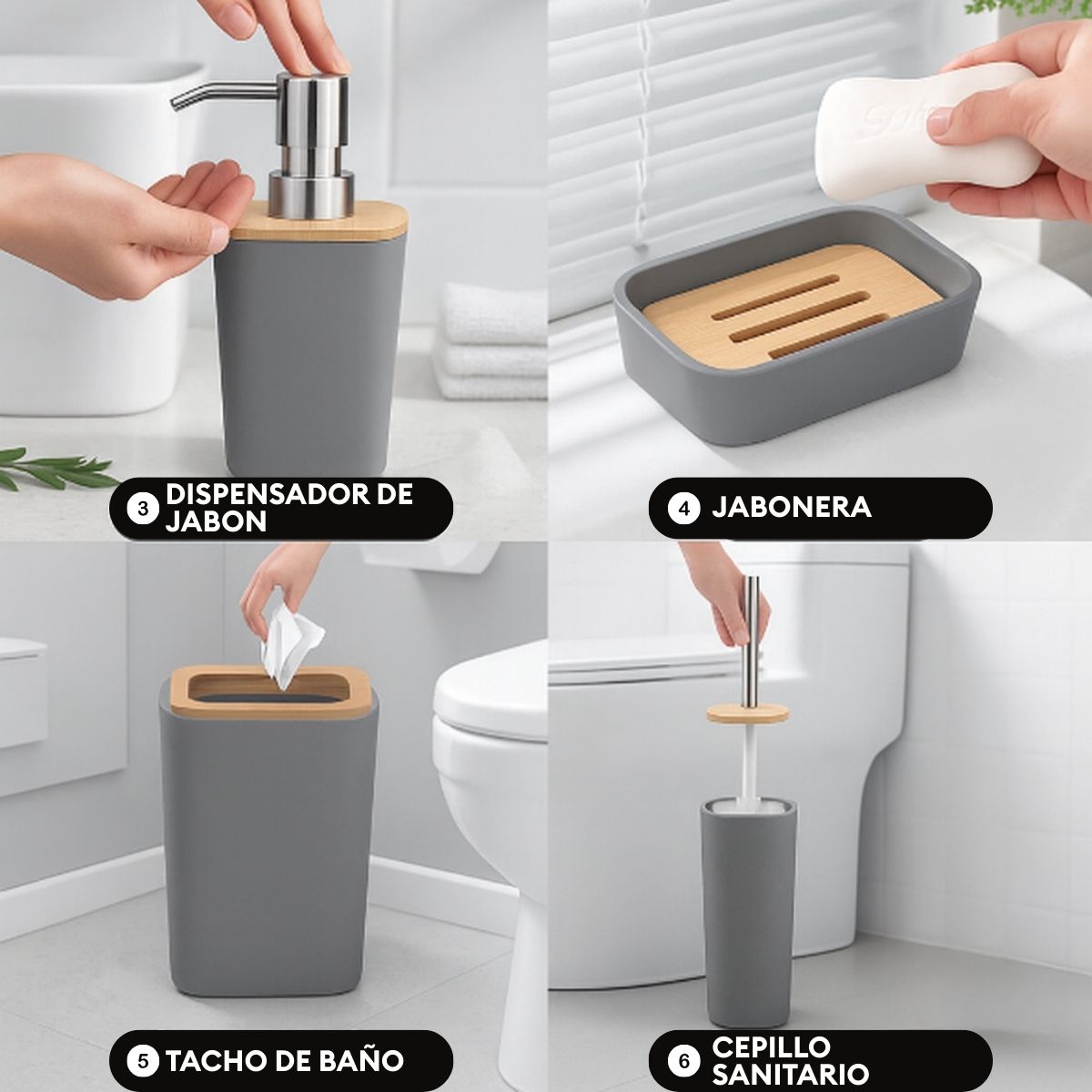 3 DISPENSADOR DE JABON

4 JABONERA

5 TACHO DE BAÑO

6 CEPILLO SANITARIO