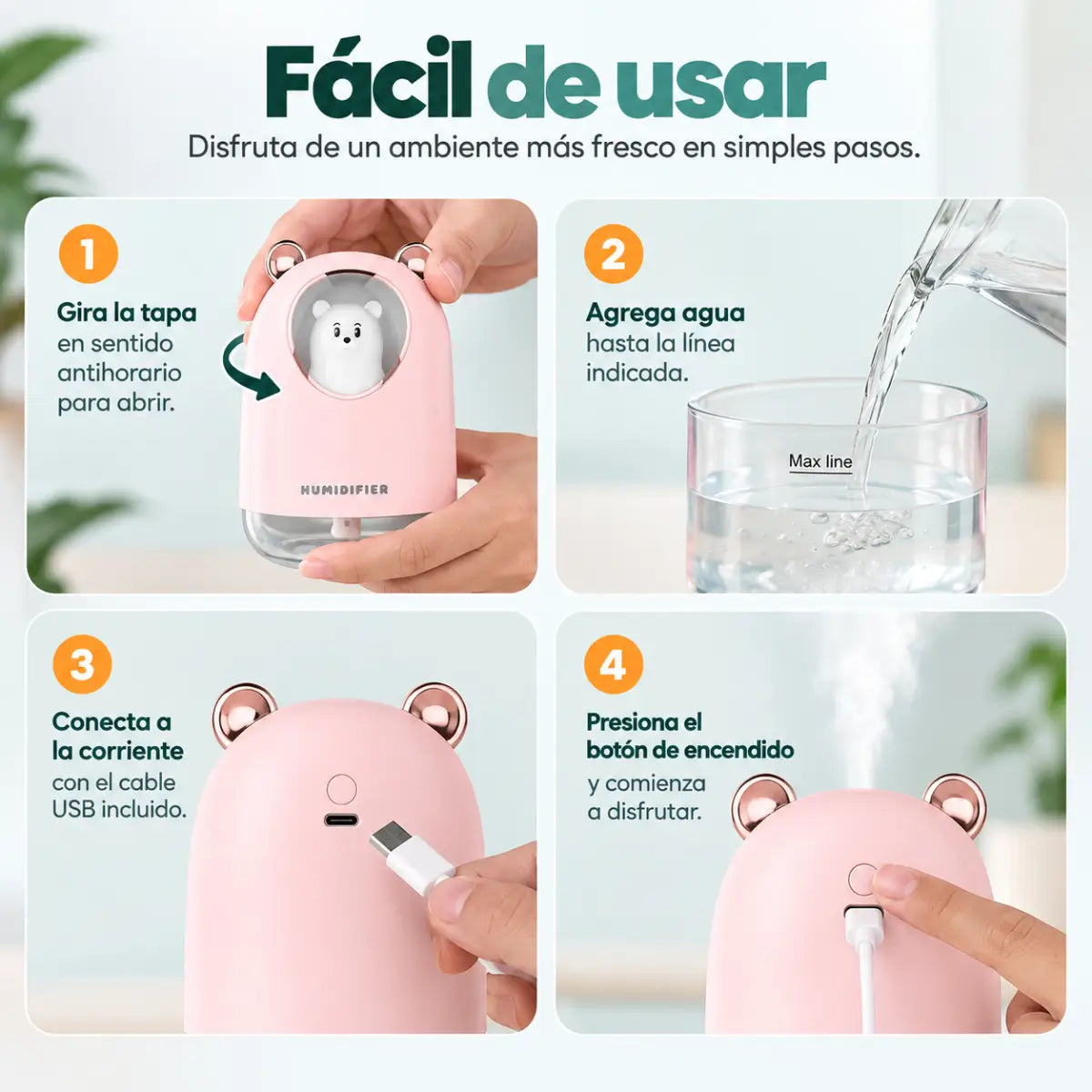 Fácil de usar
Disfruta de un ambiente más fresco en simples pasos.

1
Gira la tapa en sentido antihorario para abrir.

HUMIDIFIER

2
Agrega agua hasta la línea indicada.

Max line

3
Conecta a la corriente con el cable USB incluido.

4
Presiona el botón de encendido y comienza a disfrutar.