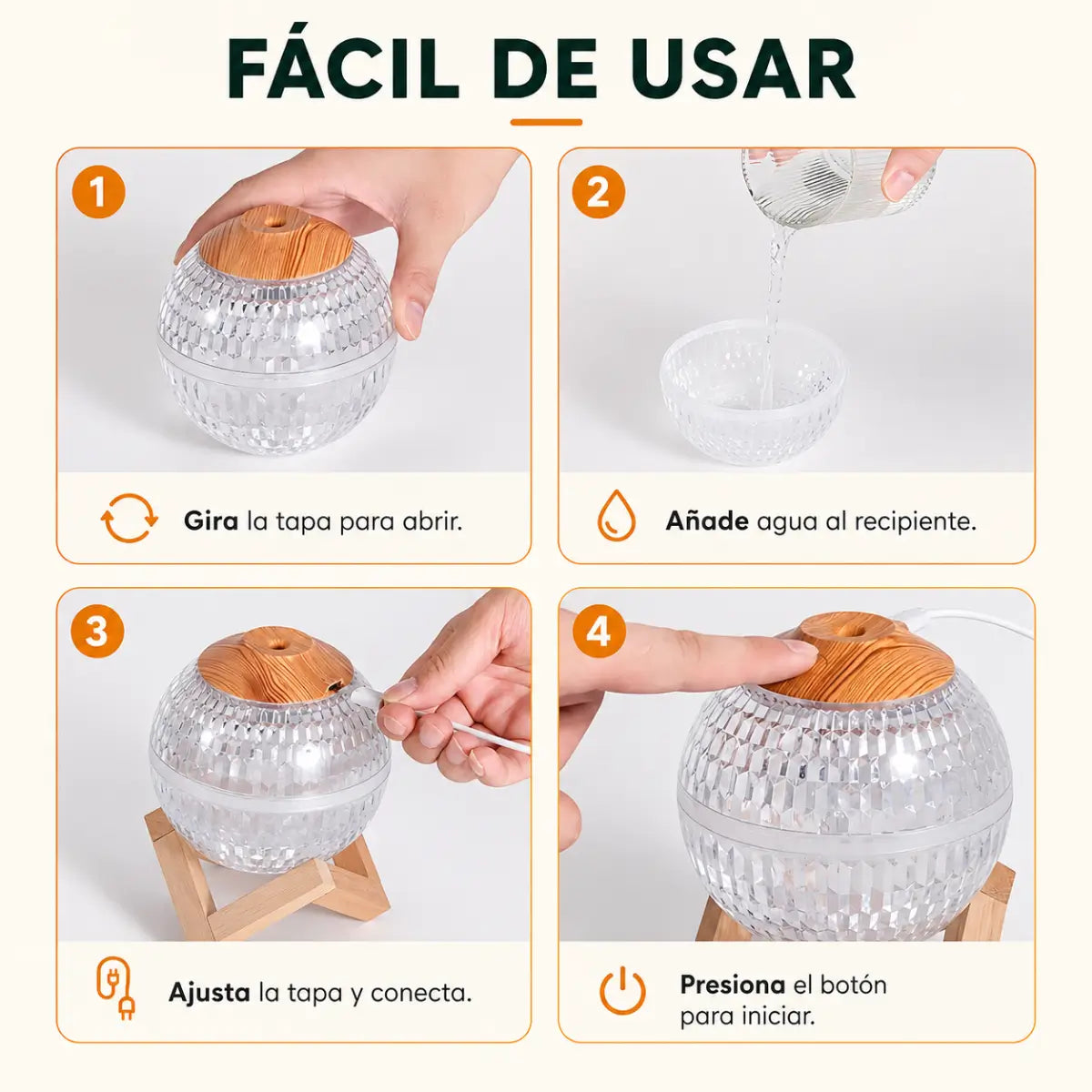 FÁCIL DE USAR

1

Gira la tapa para abrir.

2

Añade agua al recipiente.

3

Ajusta la tapa y conecta.

4

Presiona el botón para iniciar.