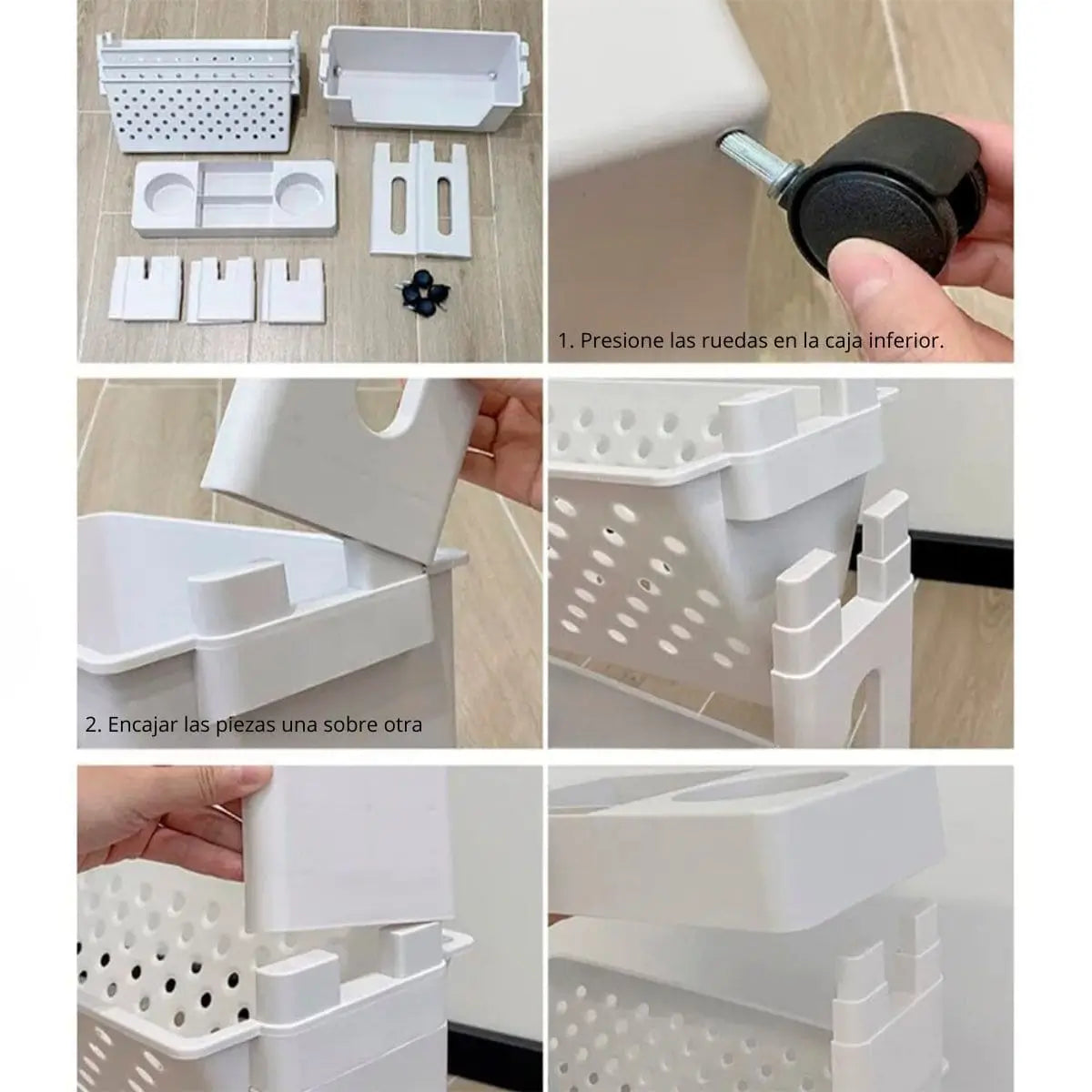 1. Presione las ruedas en la caja inferior.

2. Encajar las piezas una sobre otra