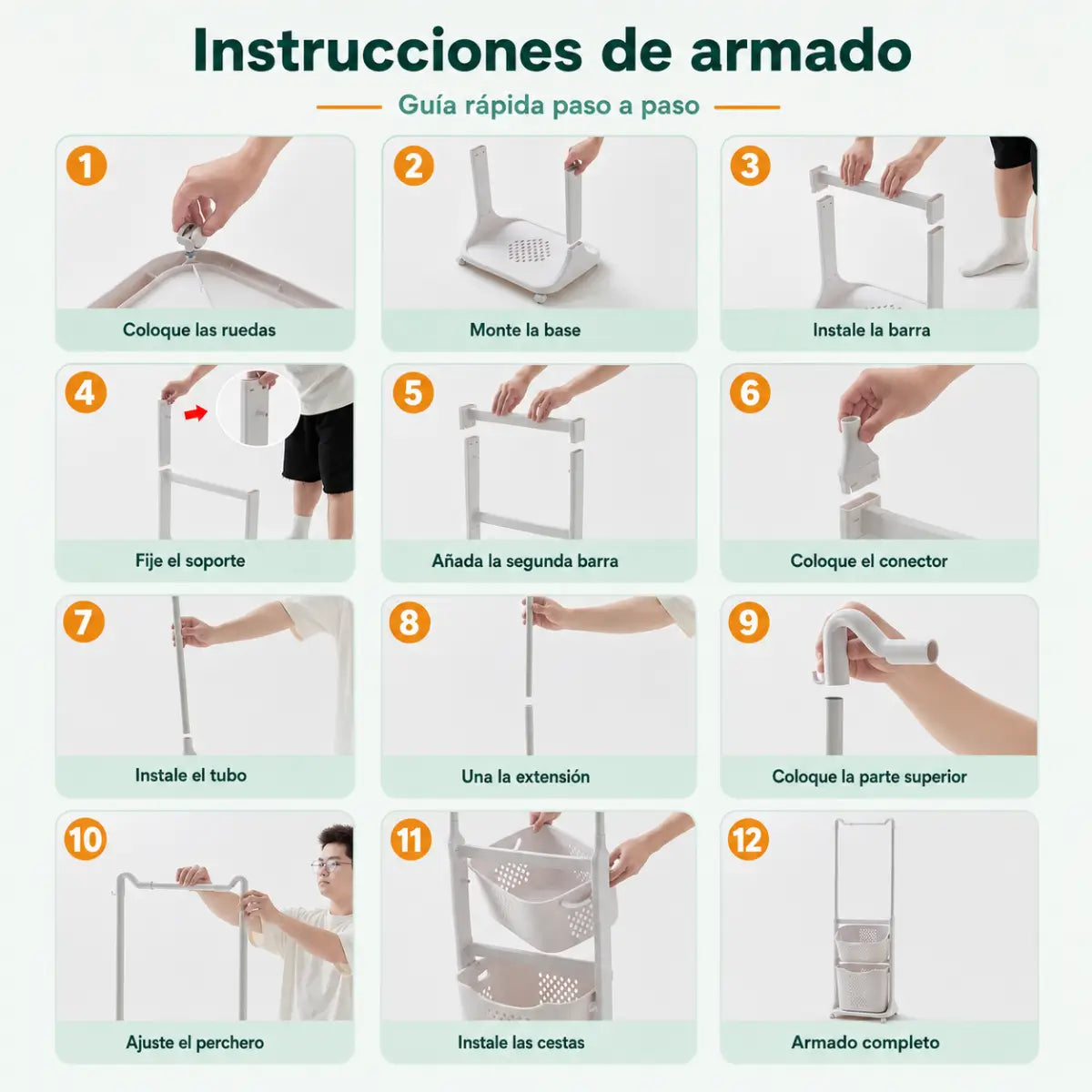 Instrucciones de armado

Guía rápida paso a paso

1
Coloque las ruedas

2
Monte la base

3
Instale la barra

4
Fije el soporte

5
Añada la segunda barra

6
Coloque el conector

7
Instale el tubo

8
Una la extensión

9
Coloque la parte superior

10
Ajuste el perchero

11
Instale las cestas

12
Armado completo