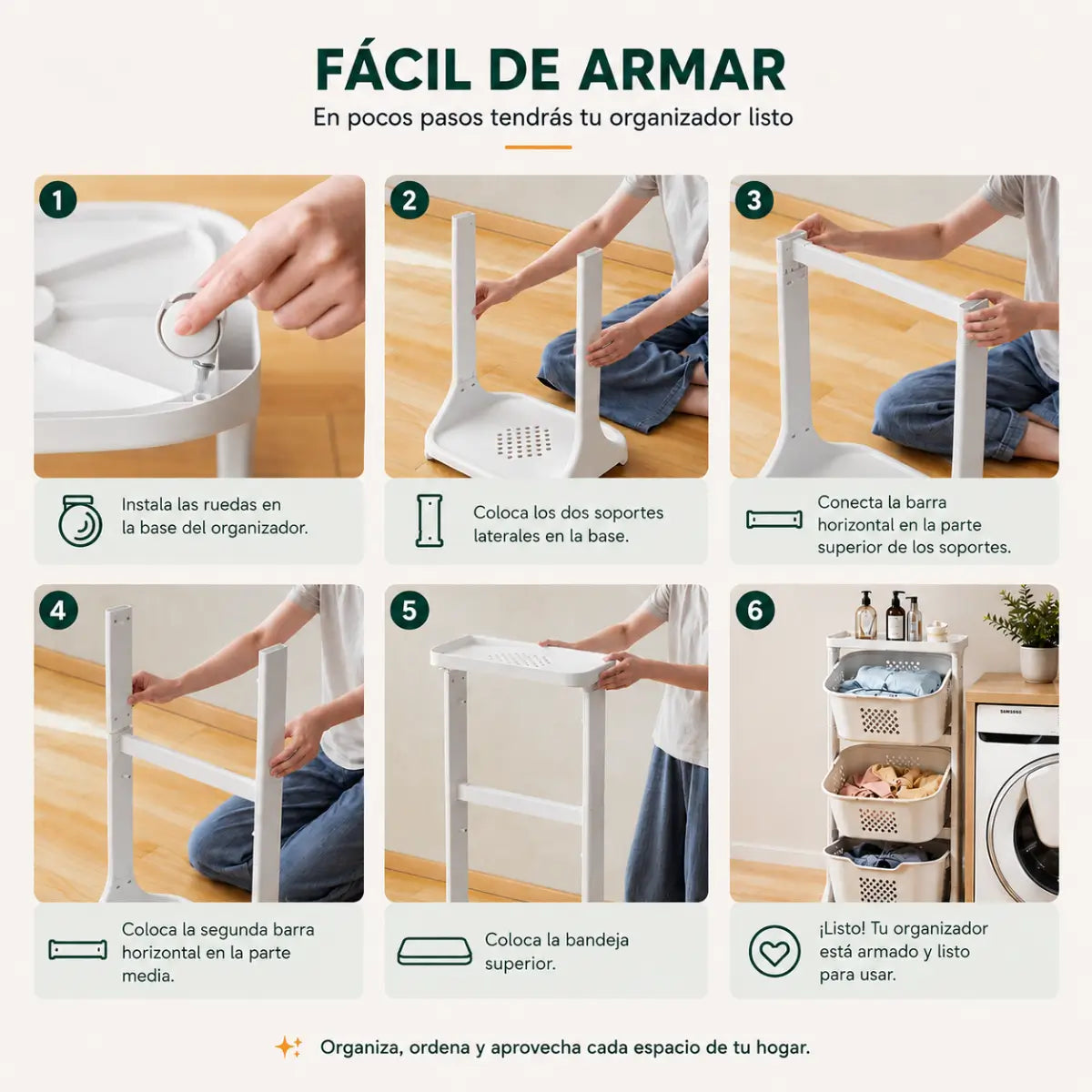 FÁCIL DE ARMAR

En pocos pasos tendrás tu organizador listo

1

Instala las ruedas en la base del organizador.

2

Coloca los dos soportes laterales en la base.

3

Conecta la barra horizontal en la parte superior de los soportes.

4

Coloca la segunda barra horizontal en la parte media.

5

Coloca la bandeja superior.

6

SAMSUNG

¡Listo! Tu organizador está armado y listo para usar.

Organiza, ordena y aprovecha cada espacio de tu hogar.