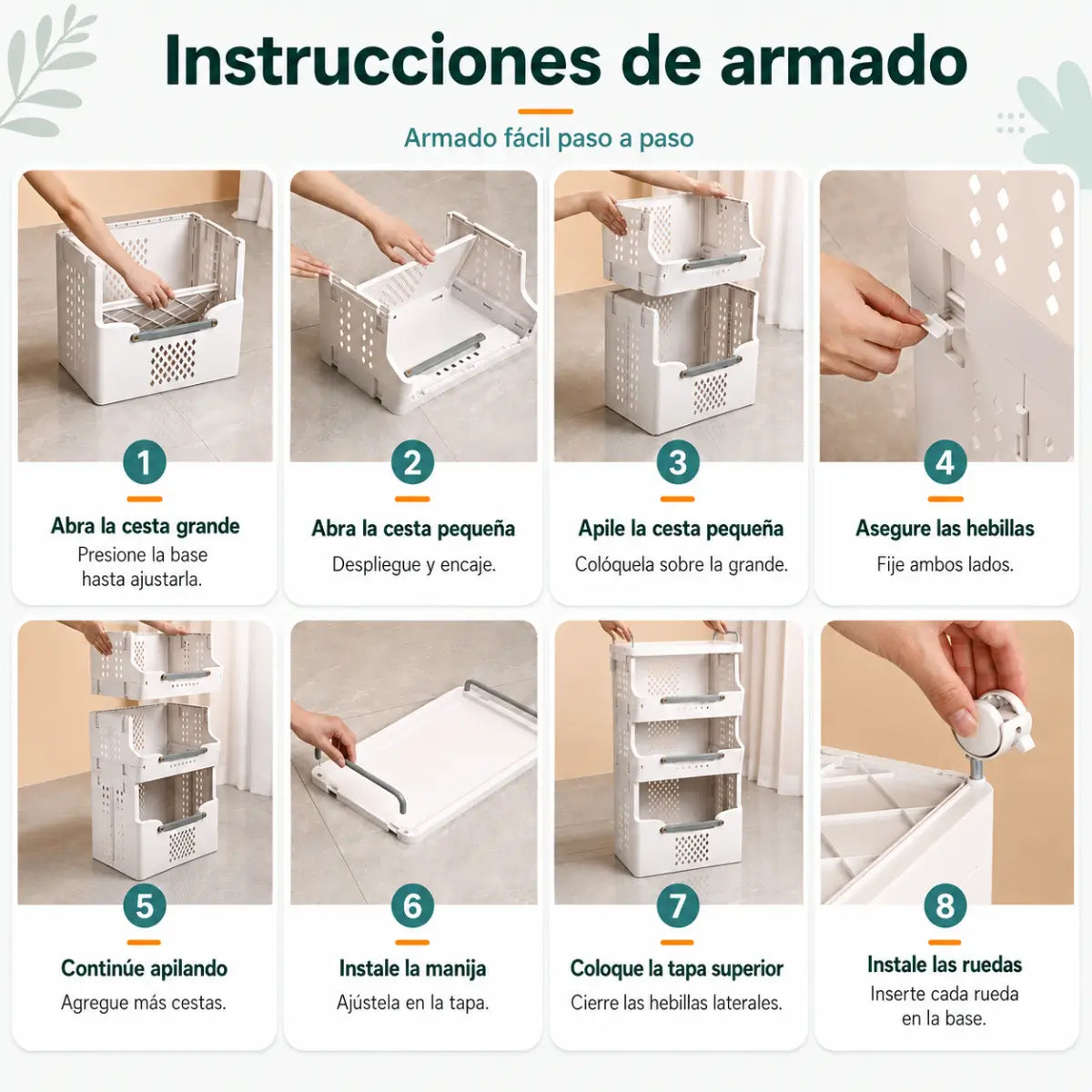 Instrucciones de armado

Armado fácil paso a paso

1

Abra la cesta grande

Presione la base hasta ajustarla.

2

Abra la cesta pequeña

Despliegue y encaje.

3

Apile la cesta pequeña

Colóquela sobre la grande.

4

Asegure las hebillas

Fije ambos lados.

5

Continúe apilando

Agregue más cestas.

6

Instale la manija

Ajústela en la tapa.

7

Coloque la tapa superior

Cierre las hebillas laterales.

8

Instale las ruedas

Inserte cada rueda en la base.