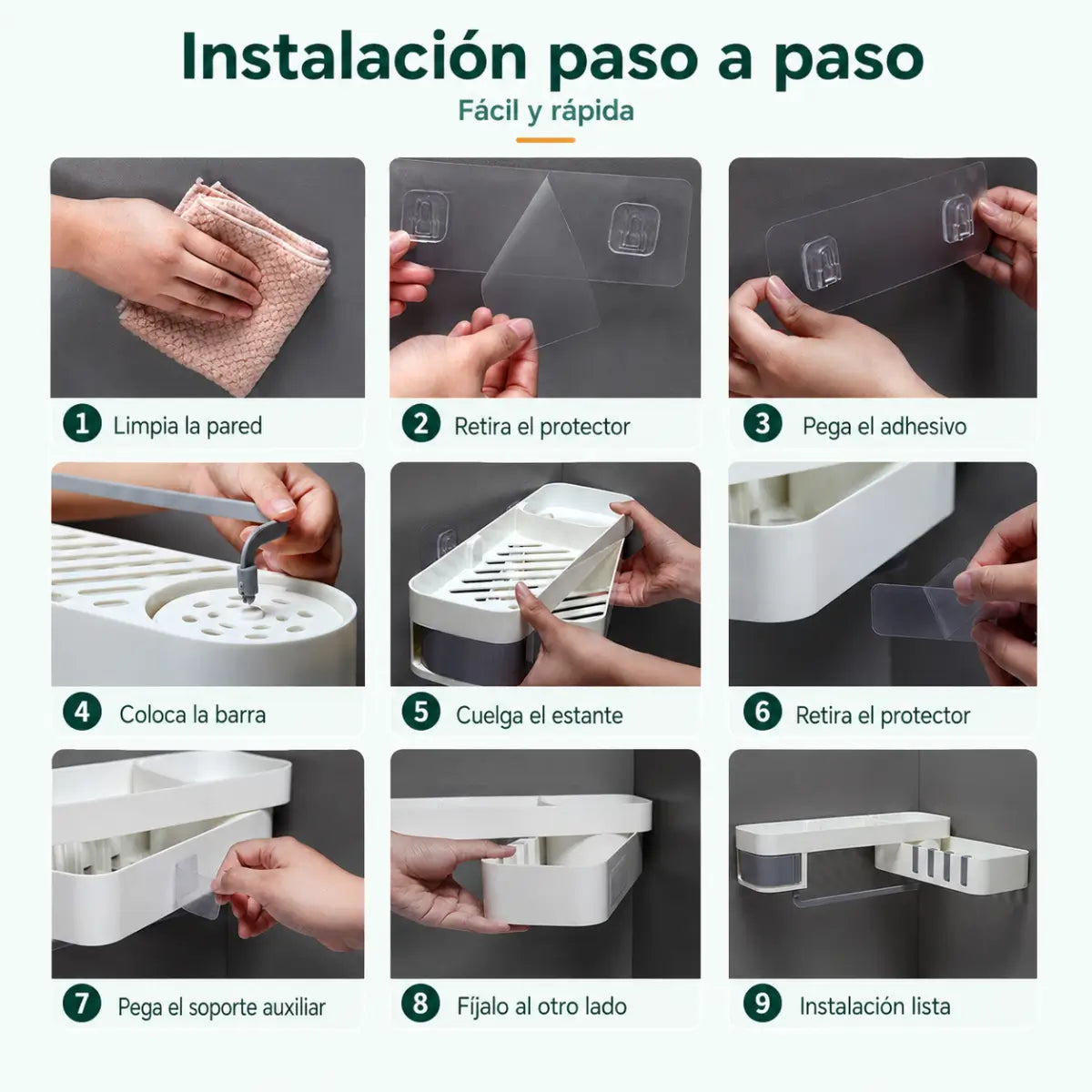 Instalación paso a paso

Fácil y rápida

1 Limpia la pared

2 Retira el protector

3 Pega el adhesivo

4 Coloca la barra

5 Cuelga el estante

6 Retira el protector

7 Pega el soporte auxiliar

8 Fíjalo al otro lado

9 Instalación lista