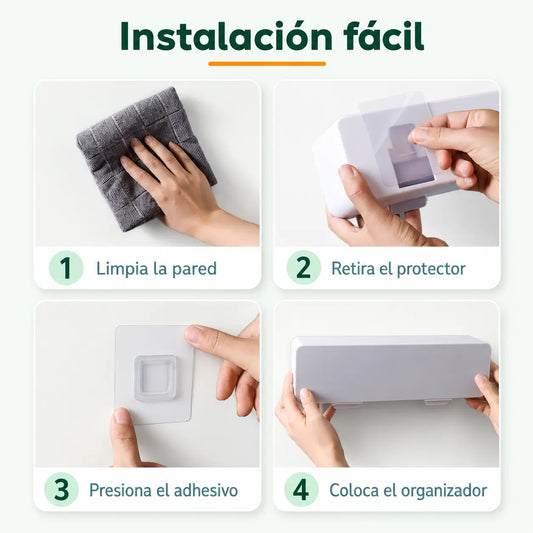 Instalación fácil

1 Limpia la pared

2 Retira el protector

3 Presiona el adhesivo

4 Coloca el organizador