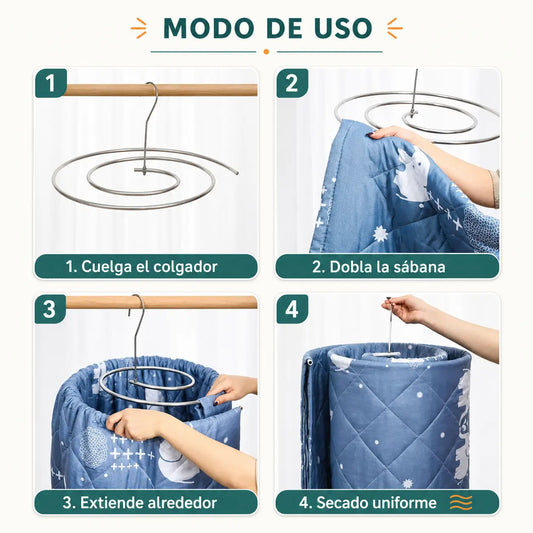 MODO DE USO

1

1. Cuelga el colgador

2

2. Dobla la sábana

3

3. Extiende alrededor

4

4. Secado uniforme