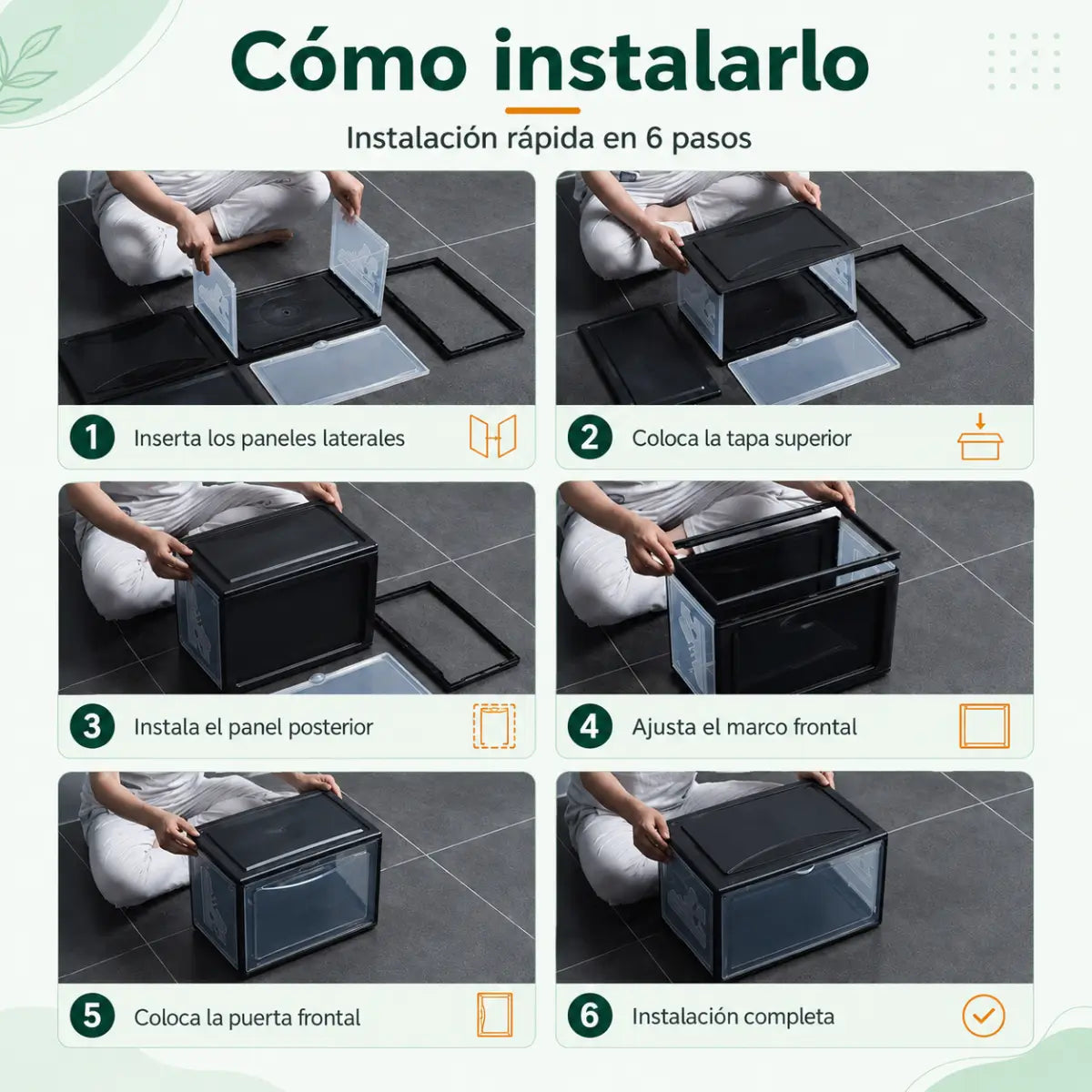 Cómo instalarlo

Instalación rápida en 6 pasos

1 Inserta los paneles laterales

2 Coloca la tapa superior

3 Instala el panel posterior

4 Ajusta el marco frontal

5 Coloca la puerta frontal

6 Instalación completa