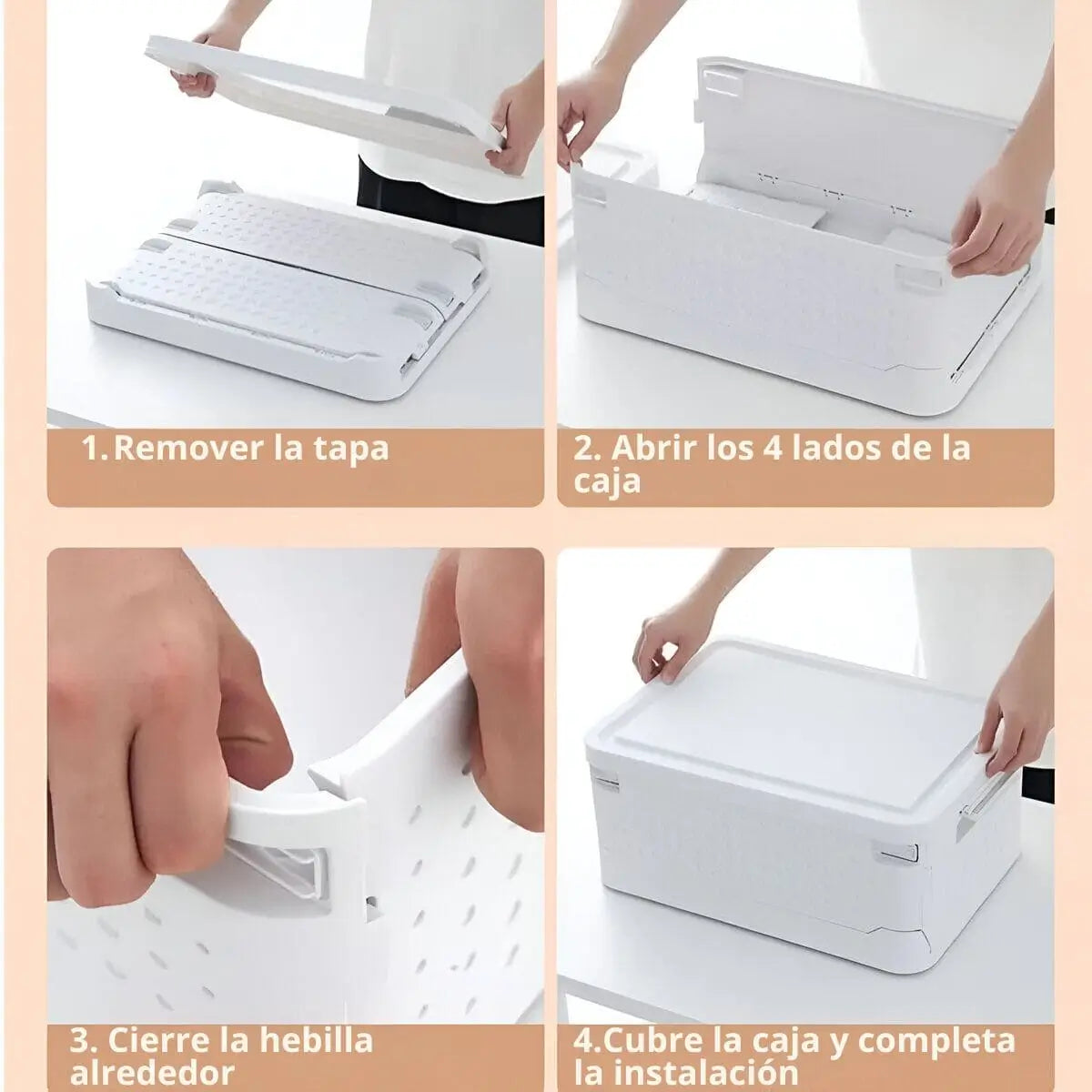 1.Remover la tapa

2. Abrir los 4 lados de la caja

3. Cierre la hebilla alrededor

4.Cubre la caja y completa la instalación