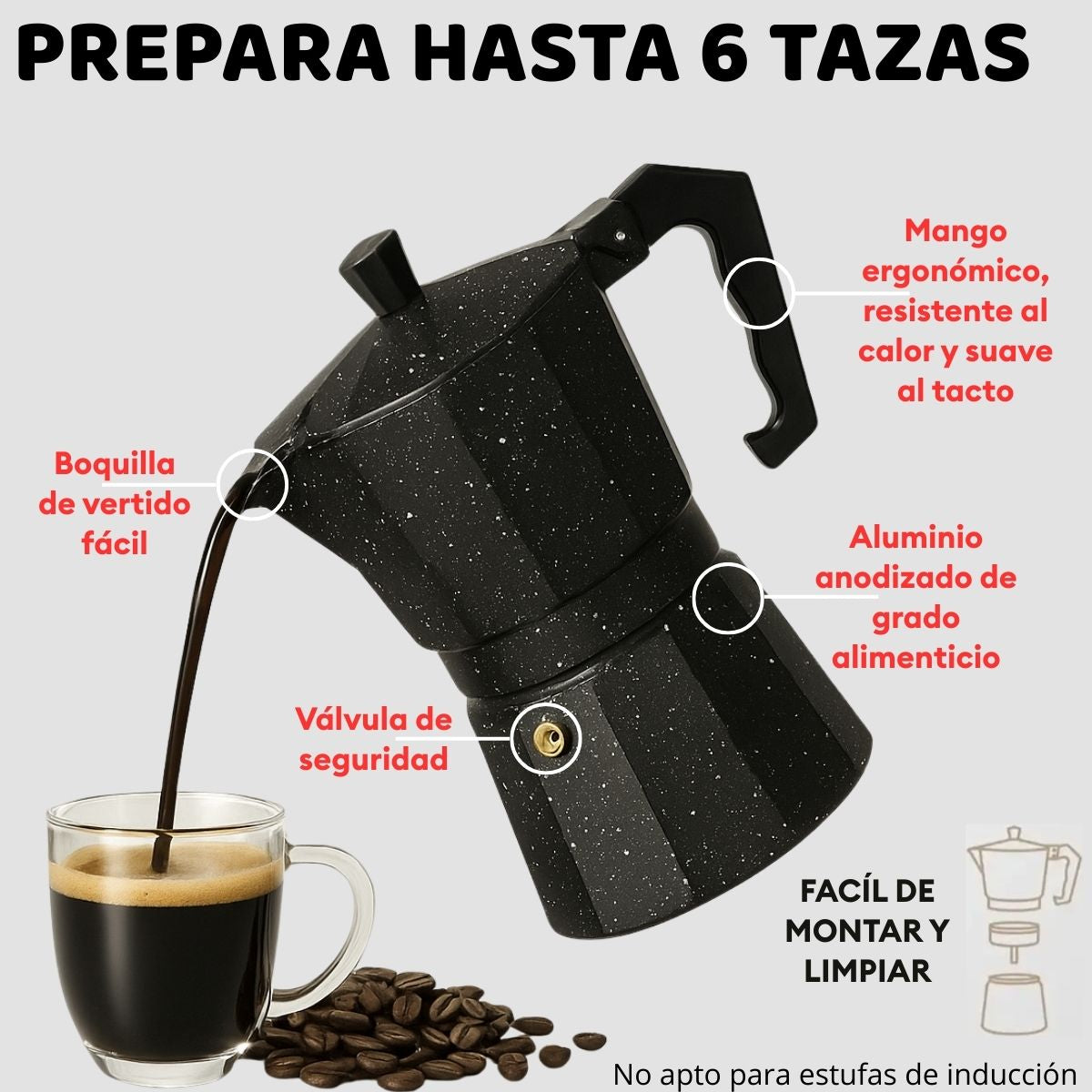 PREPARA HASTA 6 TAZAS

Mango ergonómico, resistente al calor y suave al tacto

Boquilla de vertido fácil

Aluminio anodizado de grado alimenticio

Válvula de seguridad

FACÍL DE MONTAR Y LIMPIAR

No apto para estufas de inducción