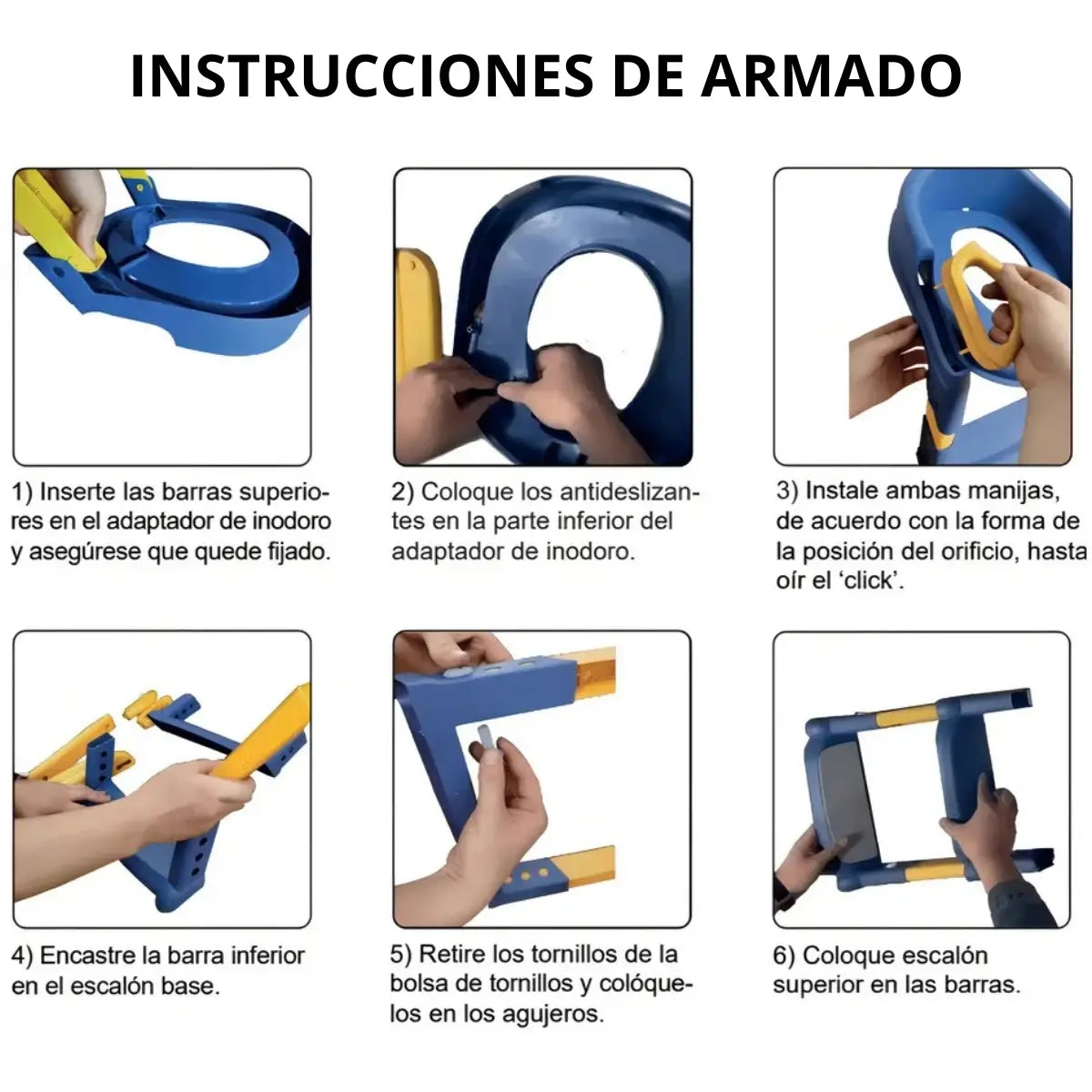 INSTRUCCIONES DE ARMADO

1) Inserte las barras superiores en el adaptador de inodoro y asegúrese que quede fijado.

2) Coloque los antideslizantes en la parte inferior del adaptador de inodoro.

3) Instale ambas manijas, de acuerdo con la forma de la posición del orificio, hasta oír el 'click'.

4) Encastre la barra inferior en el escalón base.

5) Retire los tornillos de la bolsa de tornillos y colóquelos en los agujeros.

6) Coloque escalón superior en las barras.