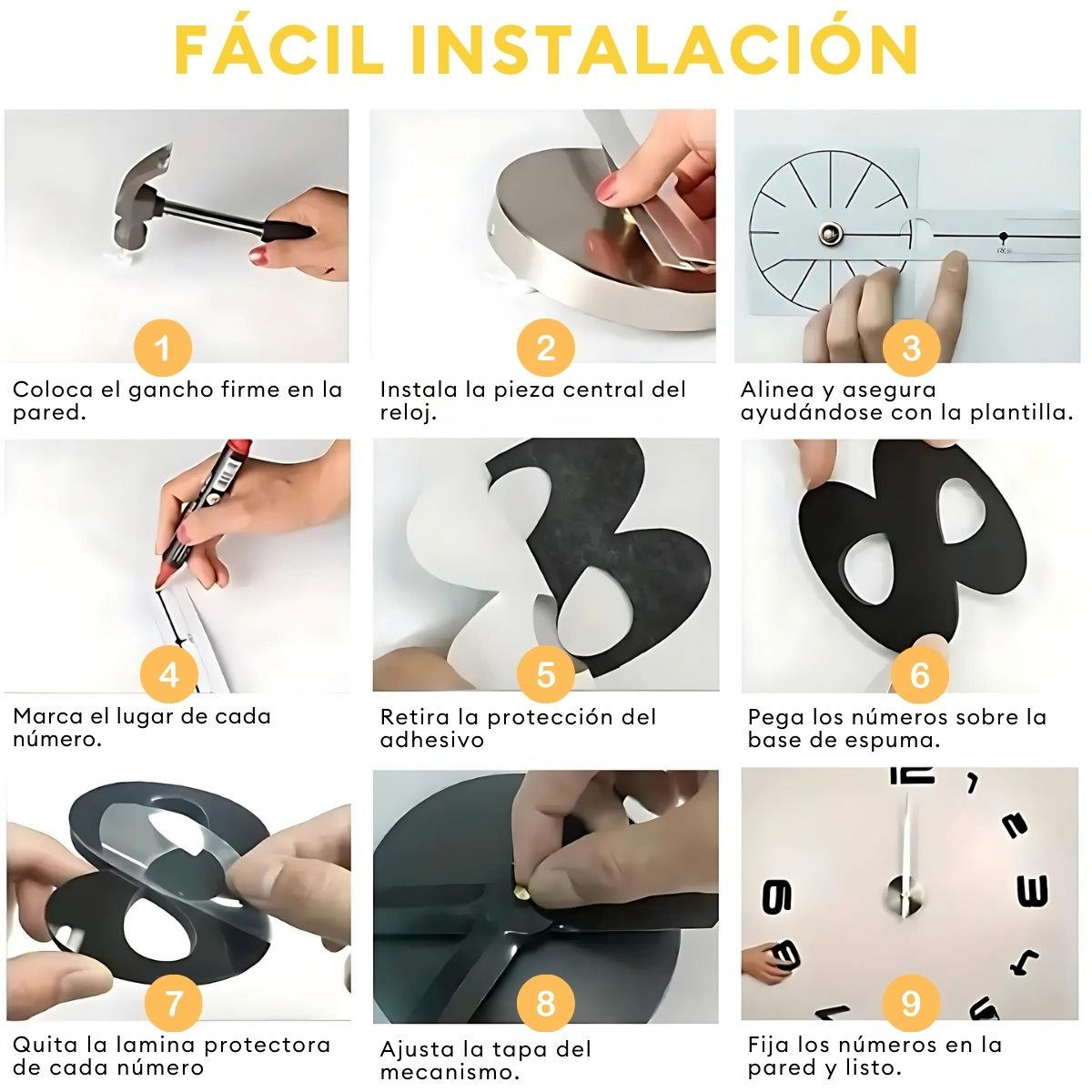 FÁCIL INSTALACIÓN

1
Coloca el gancho firme en la pared.

2
Instala la pieza central del reloj.

3
Alinea y asegura ayudándose con la plantilla.

4
Marca el lugar de cada número.

5
Retira la protección del adhesivo

6
Pega los números sobre la base de espuma.

7
Quita la lamina protectora de cada número

8
Ajusta la tapa del mecanismo.

9
Fija los números en la pared y listo.