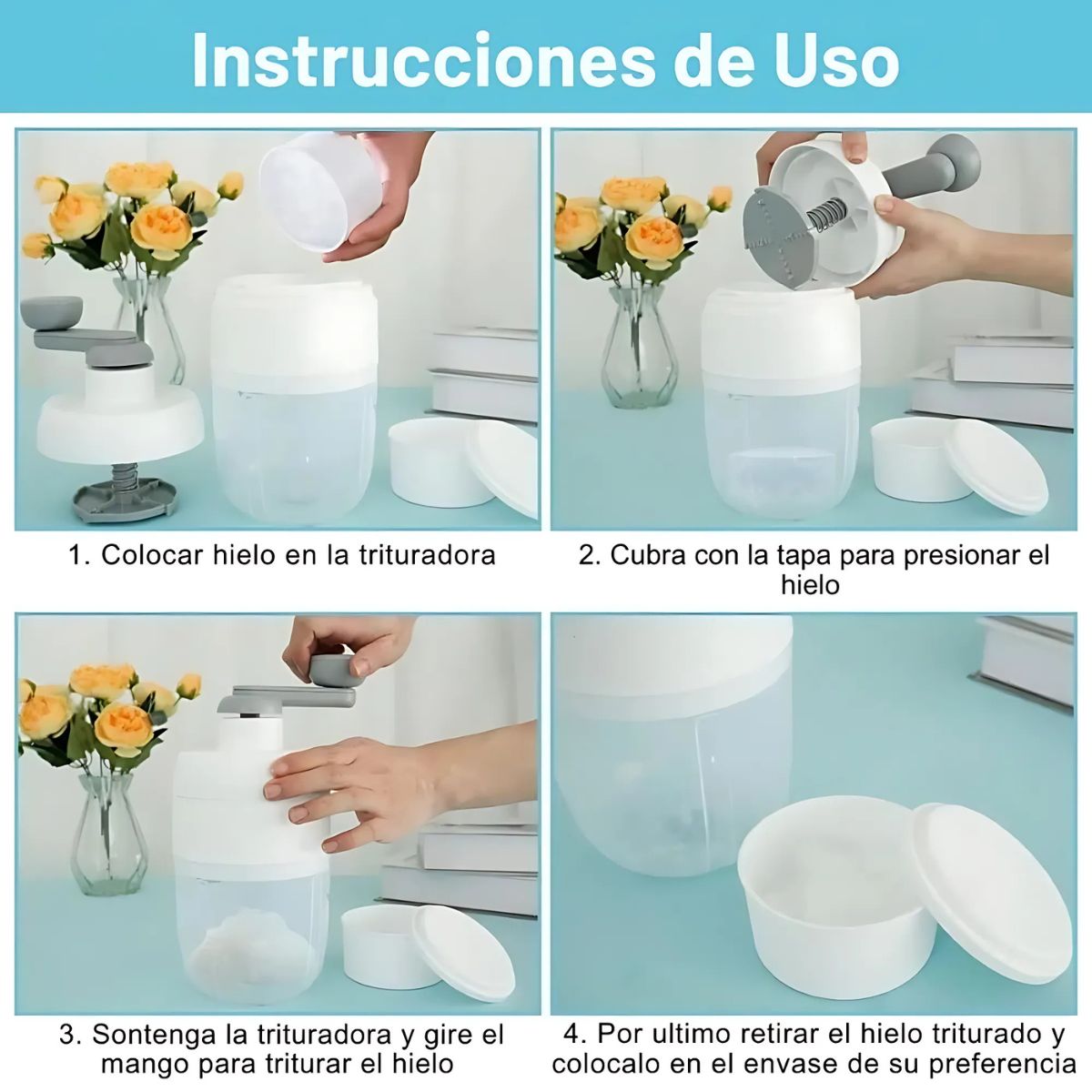 Instrucciones de Uso

1. Colocar hielo en la trituradora

2. Cubra con la tapa para presionar el hielo

3. Sontenga la trituradora y gire el mango para triturar el hielo

4. Por ultimo retirar el hielo triturado y colocalo en el envase de su preferencia