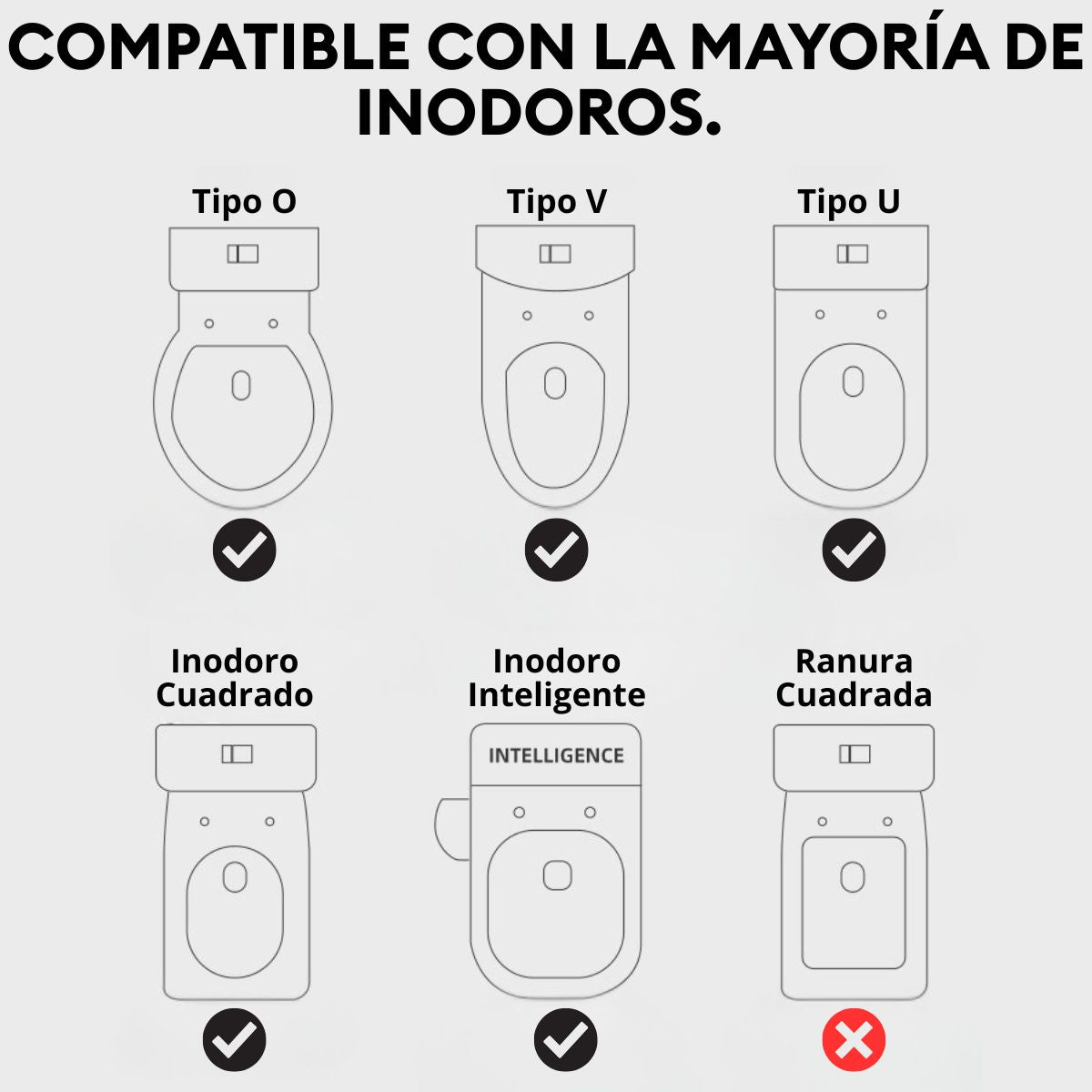 COMPATIBLE CON LA MAYORÍA DE INODOROS.

Tipo O

Tipo V

Tipo U

Inodoro Cuadrado

Inodoro Inteligente

INTELLIGENCE

Ranura Cuadrada