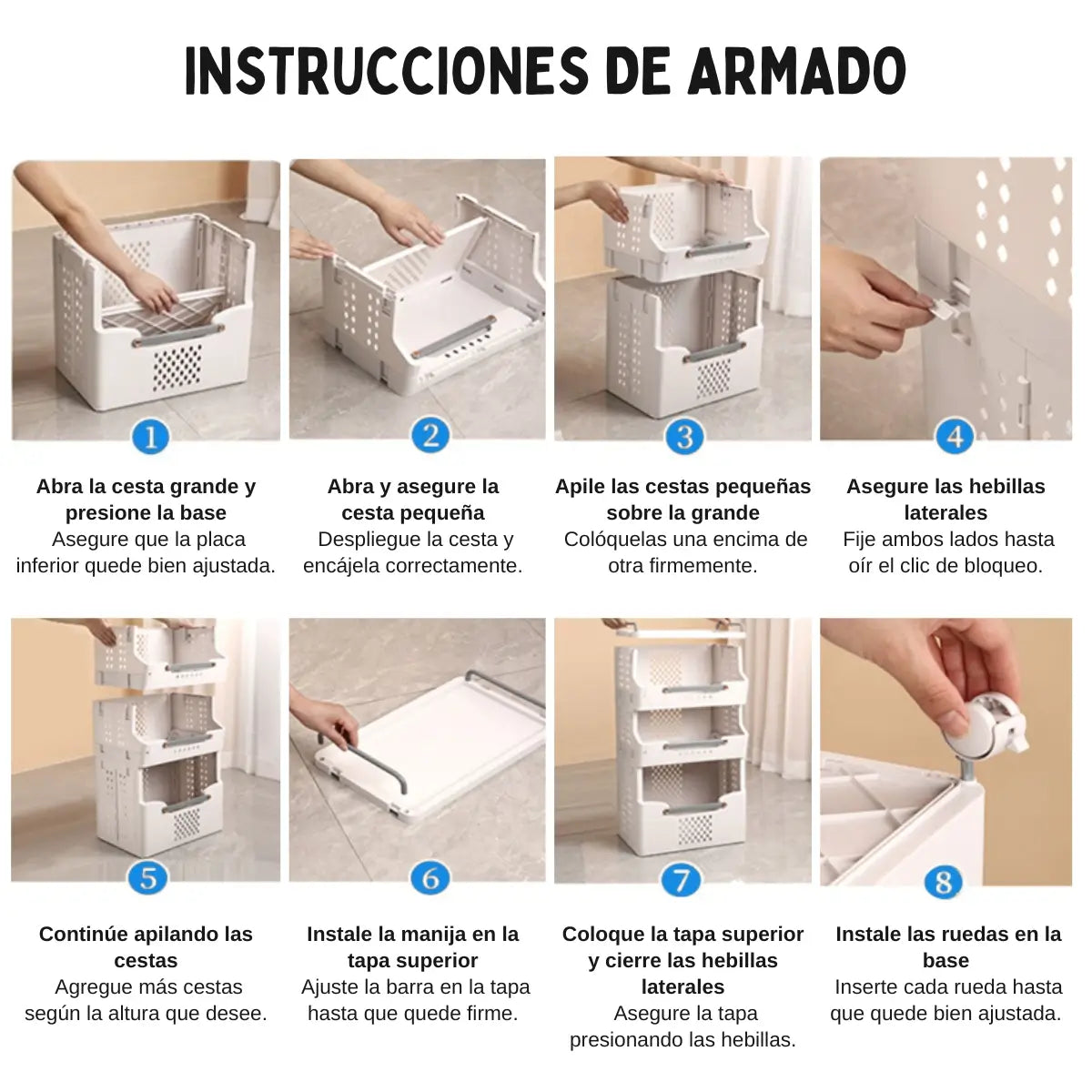 INSTRUCCIONES DE ARMADO

1

Abra la cesta grande y presione la base
Asegure que la placa inferior quede bien ajustada.

2

Abra y asegure la cesta pequeña
Despliegue la cesta y encájela correctamente.

3

Apile las cestas pequeñas sobre la grande
Colóquelas una encima de otra firmemente.

4

Asegure las hebillas laterales
Fije ambos lados hasta oír el clic de bloqueo.

5

Continúe apilando las cestas
Agregue más cestas según la altura que desee.

6

Instale la manija en la tapa superior
Ajuste la barra en la tapa hasta que quede firme.

7

Coloque la tapa superior y cierre las hebillas laterales
Asegure la tapa presionando las hebillas.

8

Instale las ruedas en la base
Inserte cada rueda hasta que quede bien ajustada.