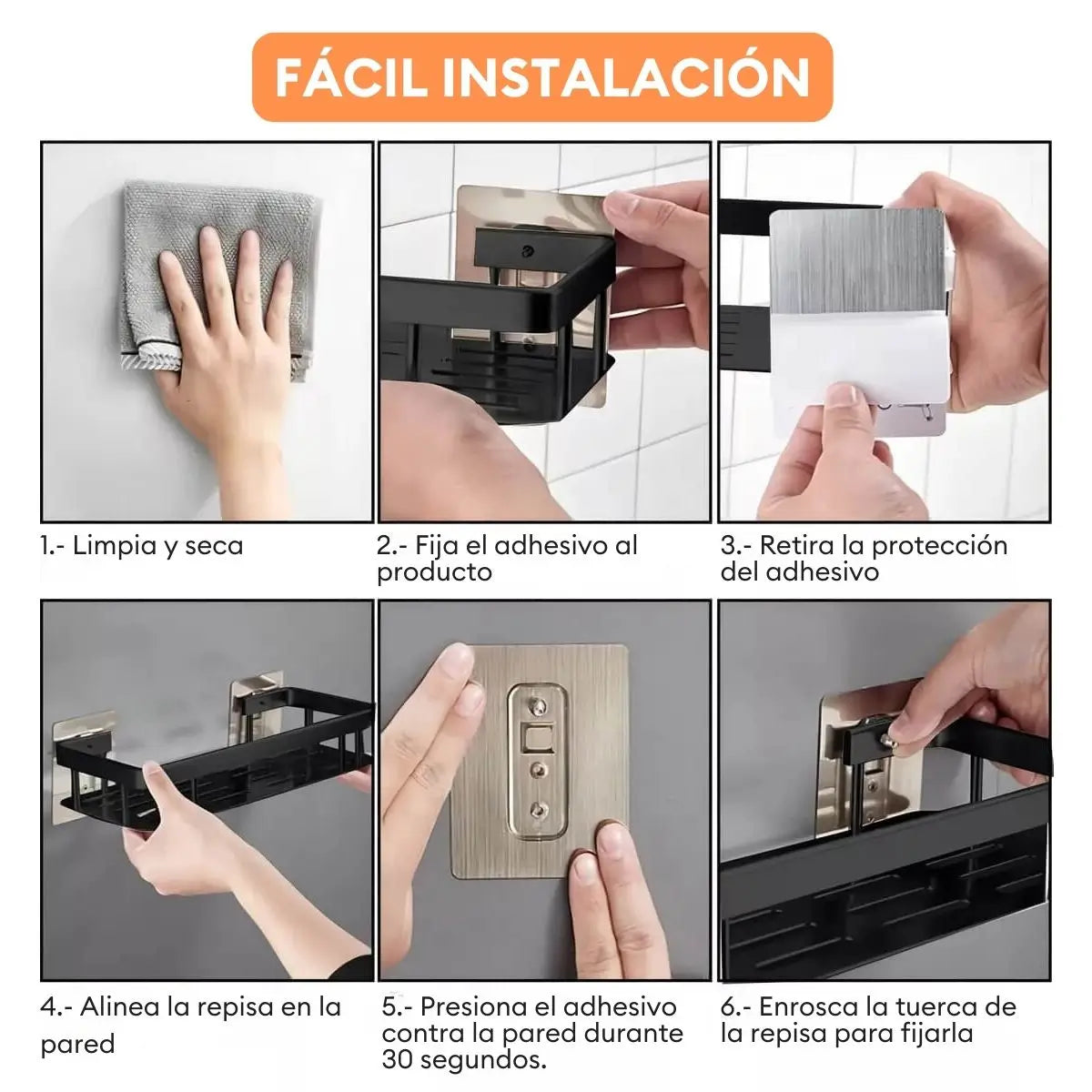 FÁCIL INSTALACIÓN

1.- Limpia y seca

2.- Fija el adhesivo al producto

3.- Retira la protección del adhesivo

4.- Alinea la repisa en la pared

5.- Presiona el adhesivo contra la pared durante 30 segundos.

6.- Enrosca la tuerca de la repisa para fijarla