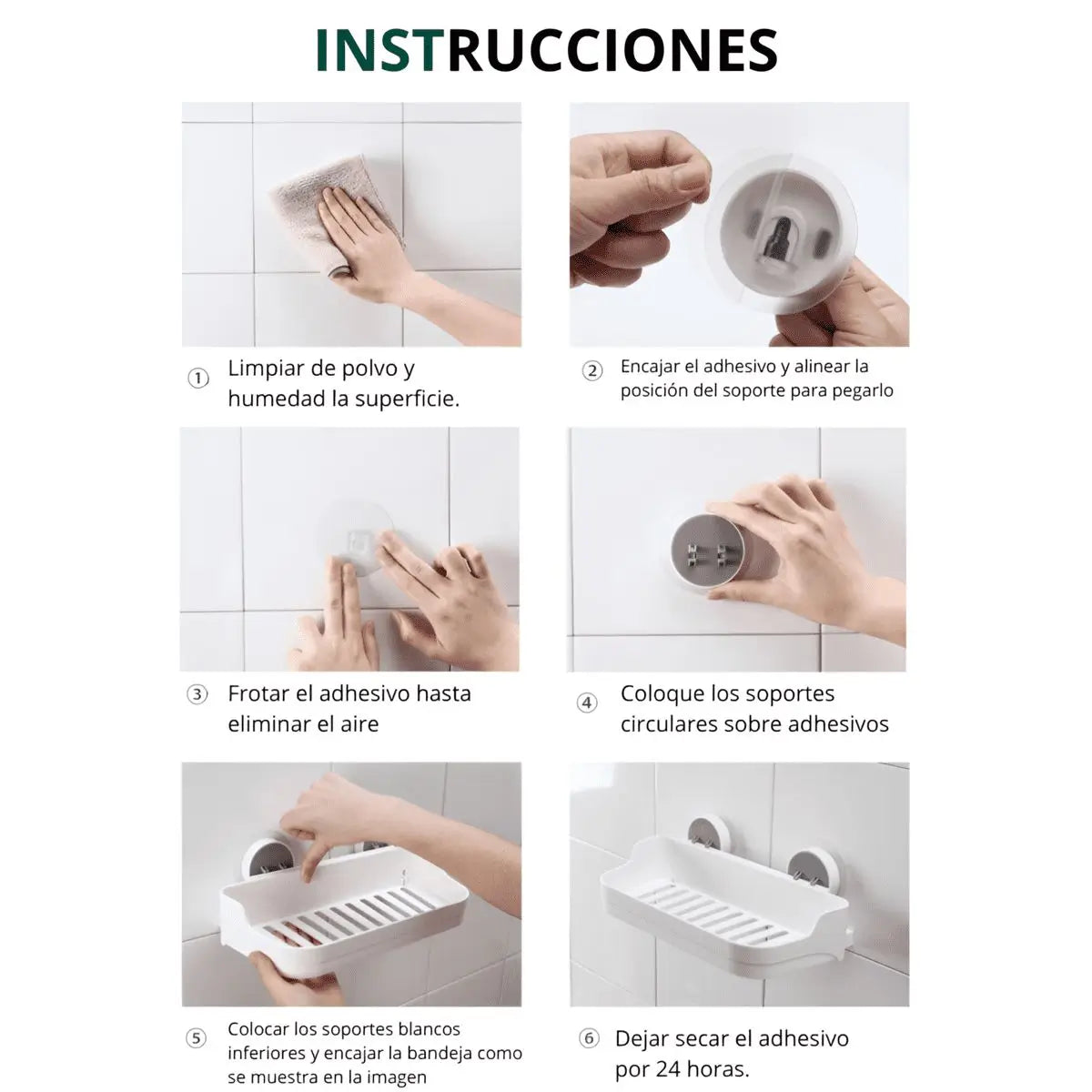 INSTRUCCIONES

① Limpiar de polvo y humedad la superficie.

② Encajar el adhesivo y alinear la posición del soporte para pegarlo

③ Frotar el adhesivo hasta eliminar el aire

④ Coloque los soportes circulares sobre adhesivos

⑤ Colocar los soportes blancos inferiores y encajar la bandeja como se muestra en la imagen

⑥ Dejar secar el adhesivo por 24 horas.