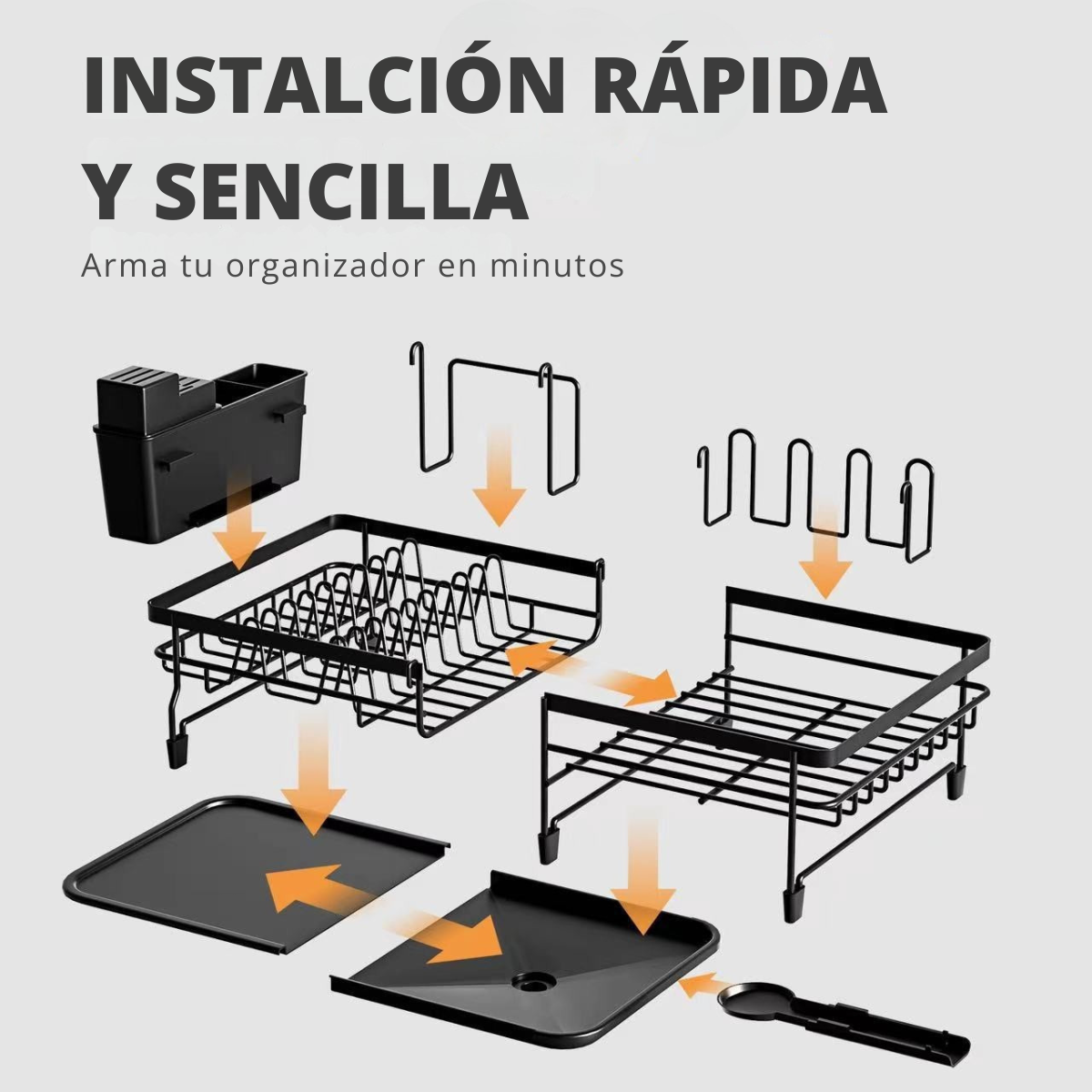 INSTALCIÓN RÁPIDA Y SENCILLA

Arma tu organizador en minutos