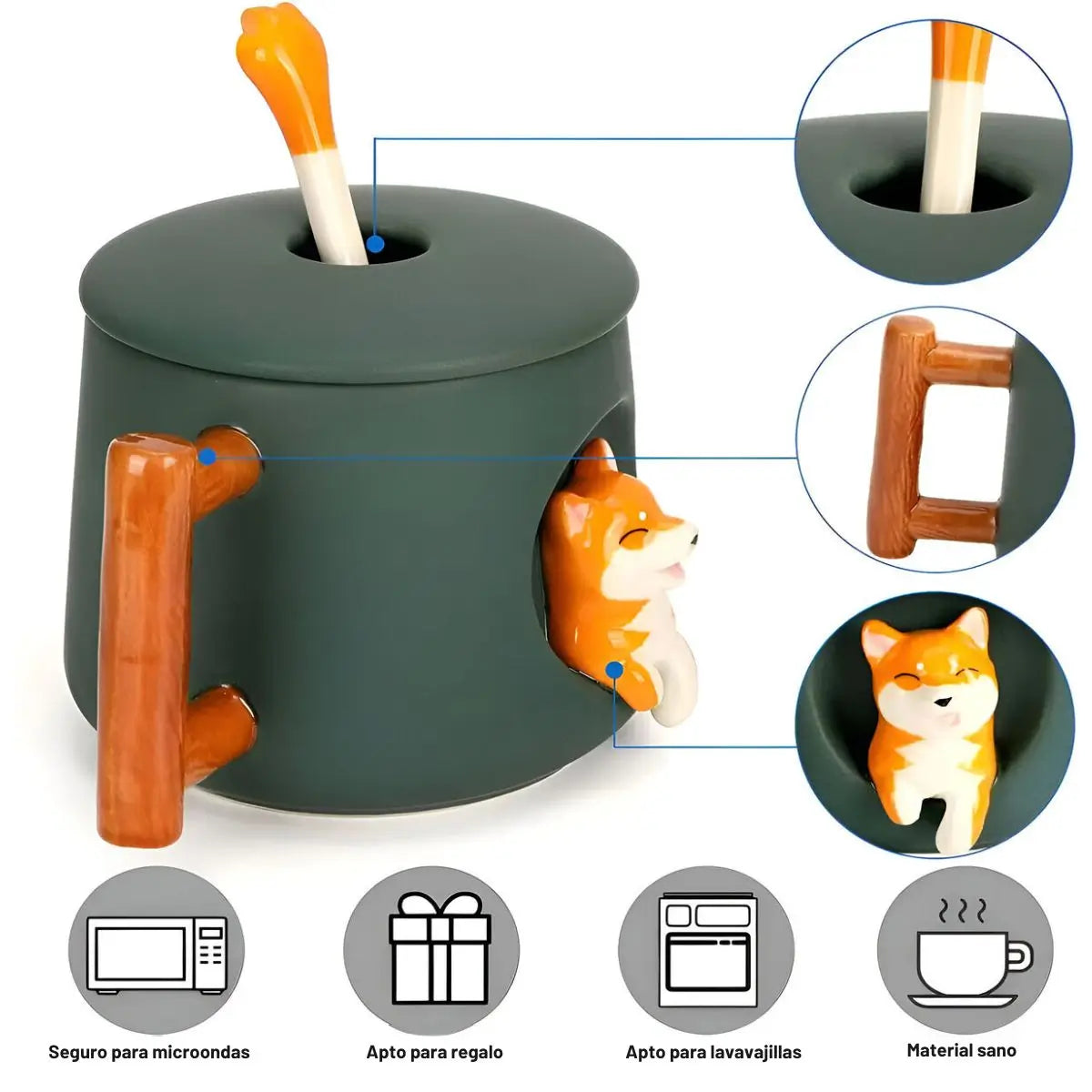 Seguro para microondas

Apto para regalo

Apto para lavavajillas

Material sano